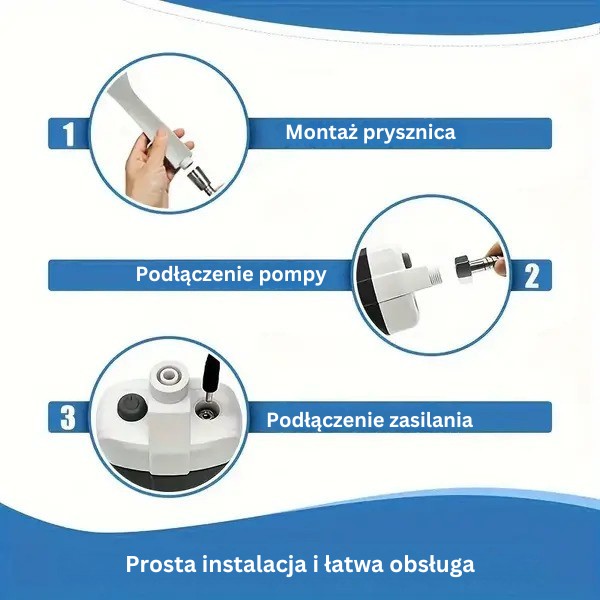 1 Montaż prysznica

Podłączenie pompy 2

3 Podłączenie zasilania

Prosta instalacja i łatwa obsługa